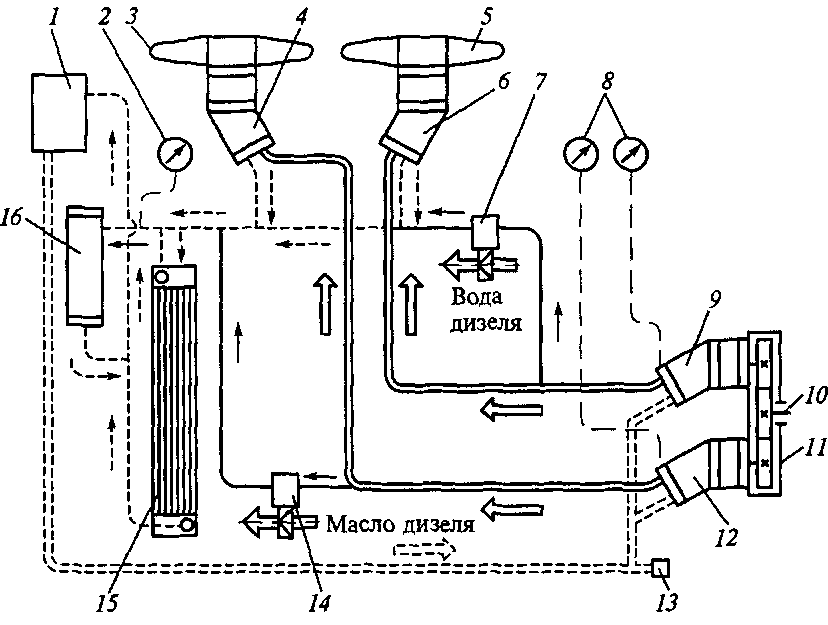 1 2 3 4 5 6 7 8
16
Вода дизеля
9
10
11
12
Масло дизеля
15
14
13