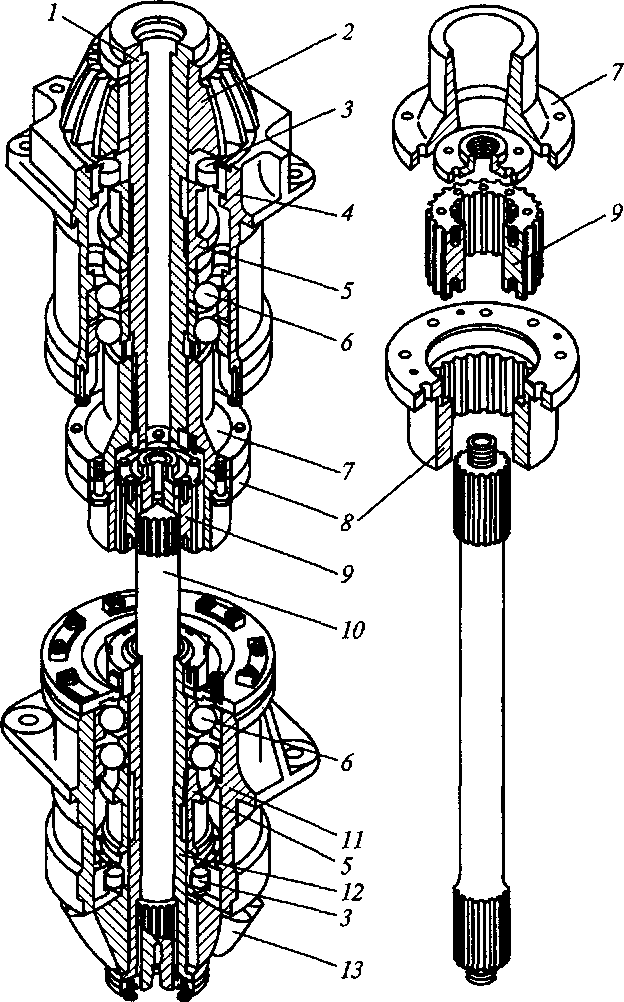 1
2
3
4
5
6
7
8
9
10
6
11
5
12
3
13
7
9
8