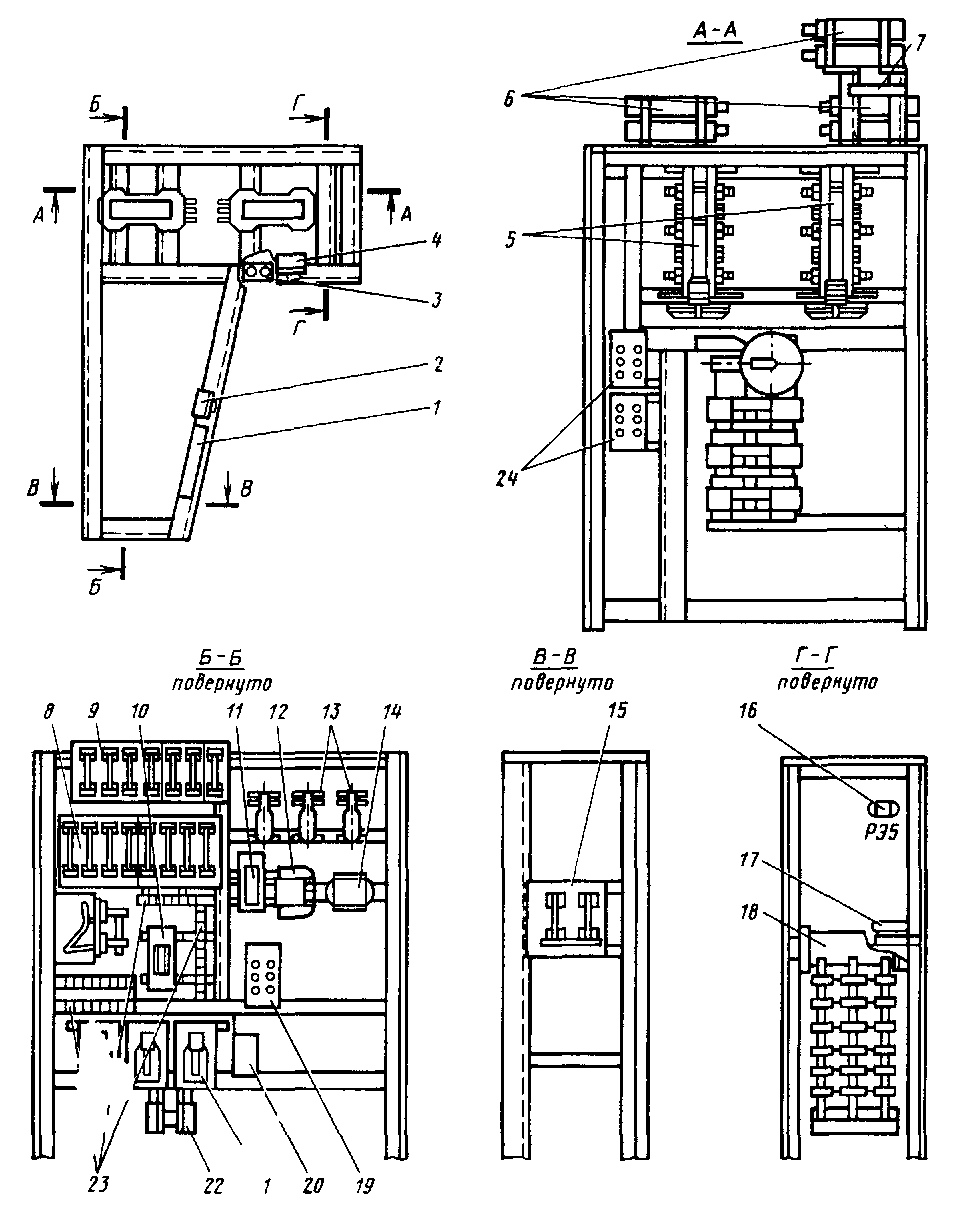 Б
Г
А
А
4
3
Г
2
1
В
В
Б

А-А
6
7
5
24

Б-Б
повернуто
8 9 10 11 12 13 14
23 22 1 20 19

В-В
повернуто
15

Г-Г
повернуто
16
РЭ5
17
18