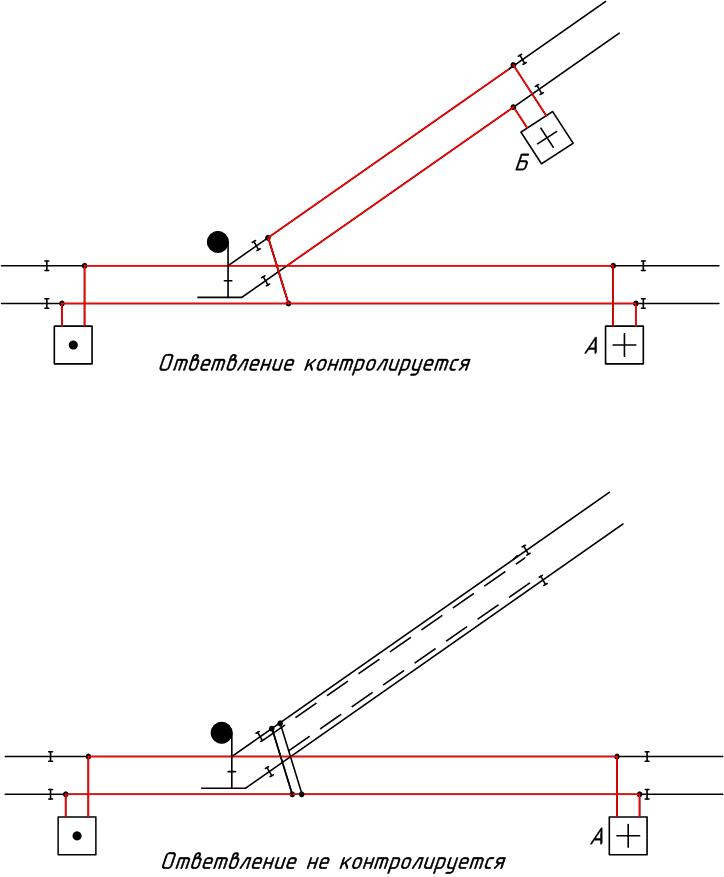 Б

А

Ответвление контролируется

А

Ответвление не контролируется