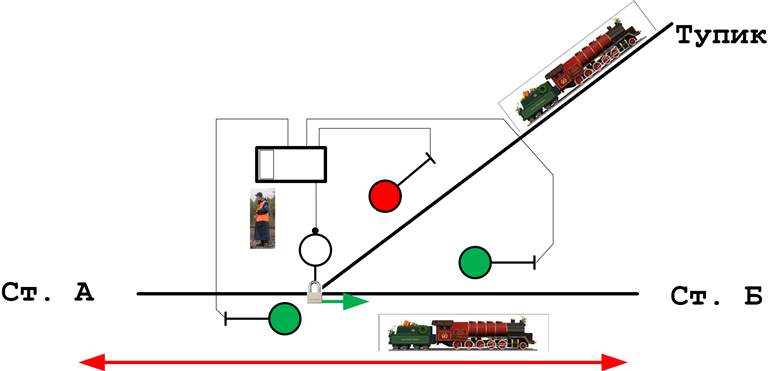 Тупик

Ст. А

Ст. Б