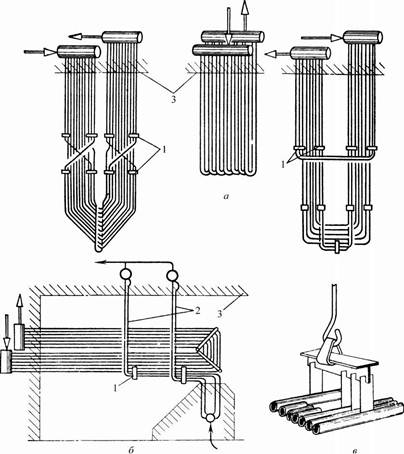 3

1

1

а

2

3

1

б

в